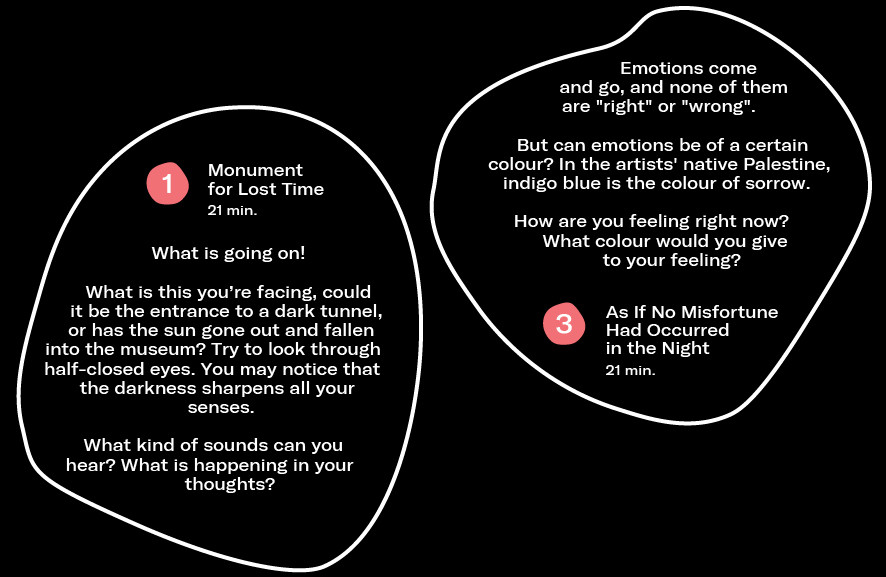 1

Monument
for Lost Time
21 min.

What is going on!

What is this you're facing, could it be the entrance to a dark tunnel, or has the sun gone out and fallen into the museum? Try to look through half-closed eyes. You may notice that the darkness sharpens all your senses.

What kind of sounds can you hear? What is happening in your thoughts?

Emotions come and go, and none of them are "right" or "wrong".

But can emotions be of a certain colour? In the artists' native Palestine, indigo blue is the colour of sorrow.

How are you feeling right now? What colour would you give to your feeling?

3

As If No Misfortune
Had Occurred
in the Night
21 min.